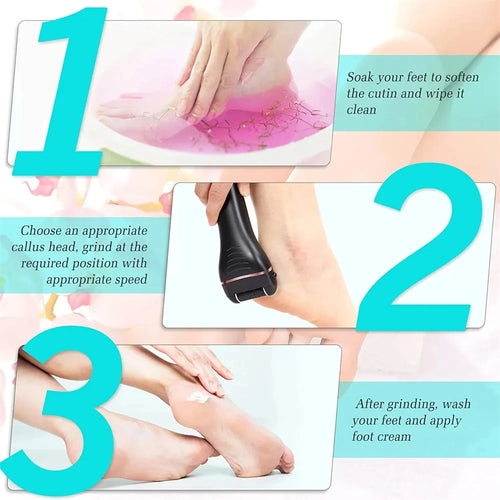 1

Soak your feet to soften the cutin and wipe it clean

2

Choose an appropriate callus head, grind at the required position with appropriate speed

3

After grinding, wash your feet and apply foot cream